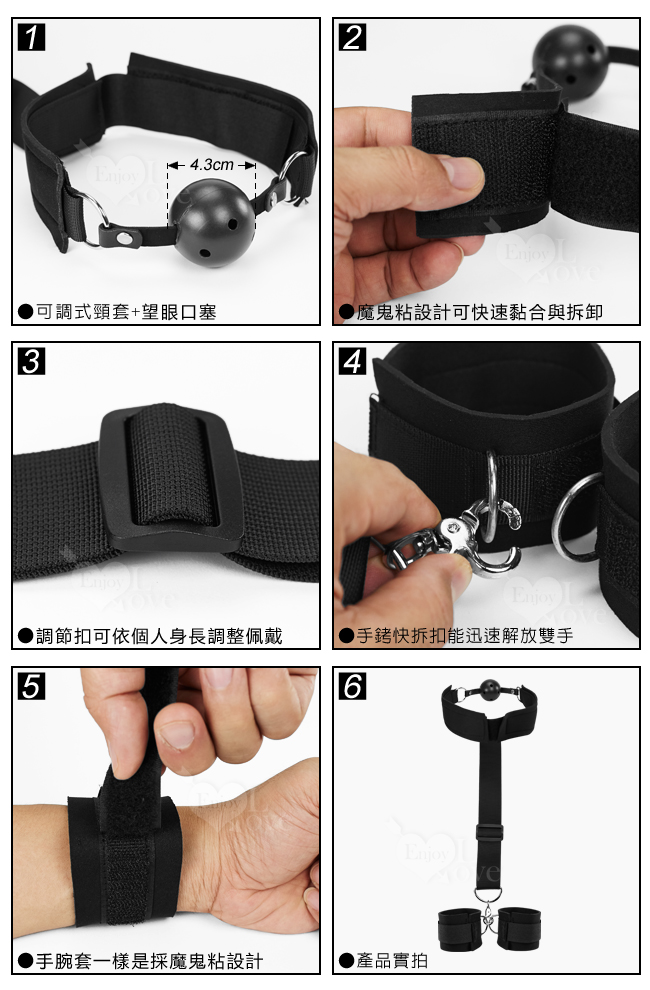 1

4.3cm

Enjoy Love

●可調式頸套+望眼口塞

2

Enjoy Love

●魔鬼粘設計可快速黏合與拆卸

3

Enjoy Love

●調節扣可依個人身長調整佩戴

4

Enjoy Love

●手銬快拆扣能迅速解放雙手

5

Enjoy Love

●手腕套一樣是採魔鬼粘設計

6

Enjoy Love

●產品實拍