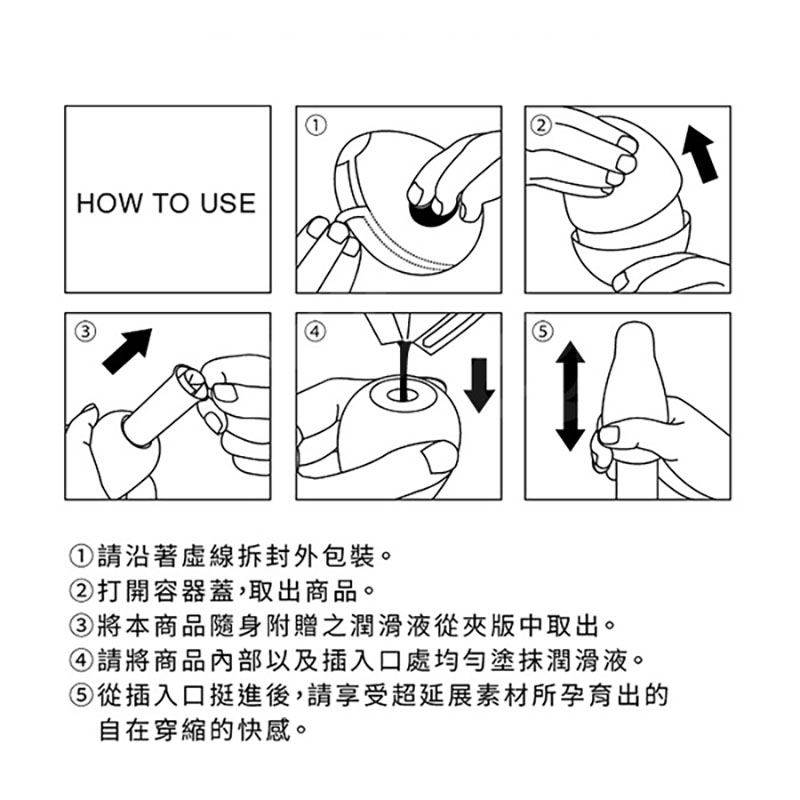 HOW TO USE

①

②

③

④

⑤

①請沿著虛線拆封外包裝。
②打開容器蓋,取出商品。
③將本商品隨身附贈之潤滑液從夾版中取出。
④請將商品內部以及插入口處均勻塗抹潤滑液。
⑤從插入口挺進後,請享受超延展素材所孕育出的自在穿縮的快感。