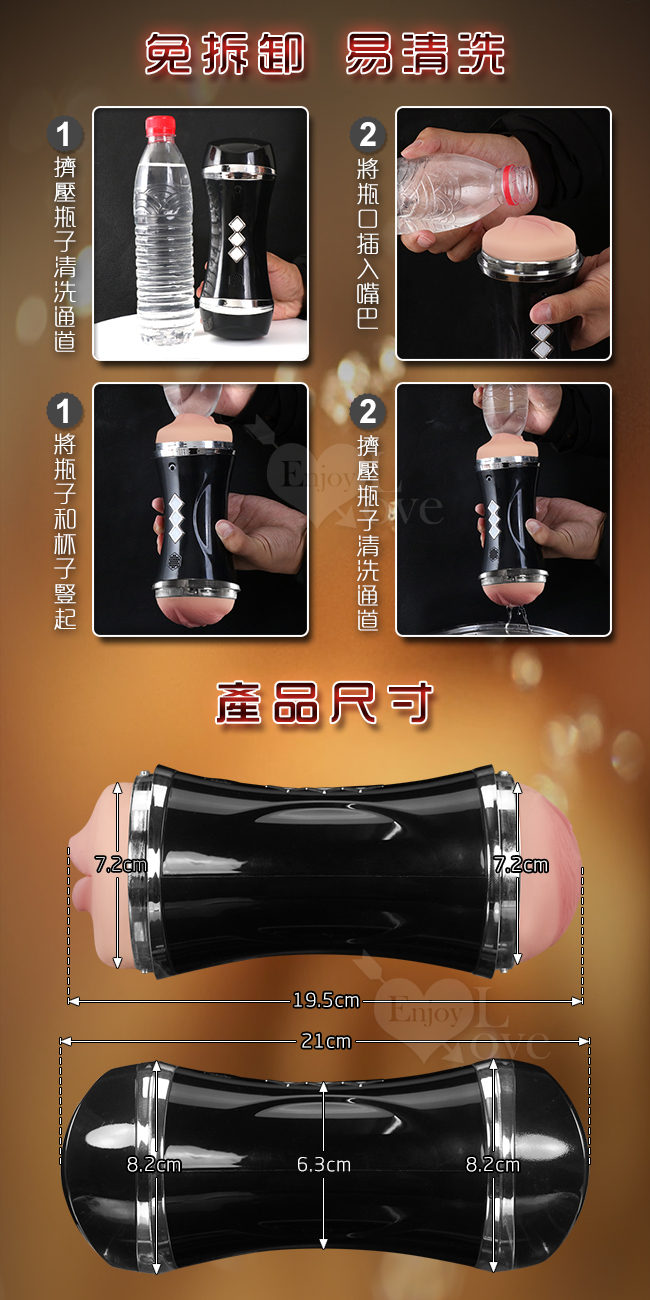 免拆卸 易清洗

1 擠壓瓶子清洗通道

2 將瓶口插入嘴巴

1 將瓶子和杯子豎起

2 擠壓瓶子清洗通道

Enjoy Love

產品尺寸

7.2cm

7.2cm

19.5cm

Enjoy Love

21cm

8.2cm

6.3cm

8.2cm