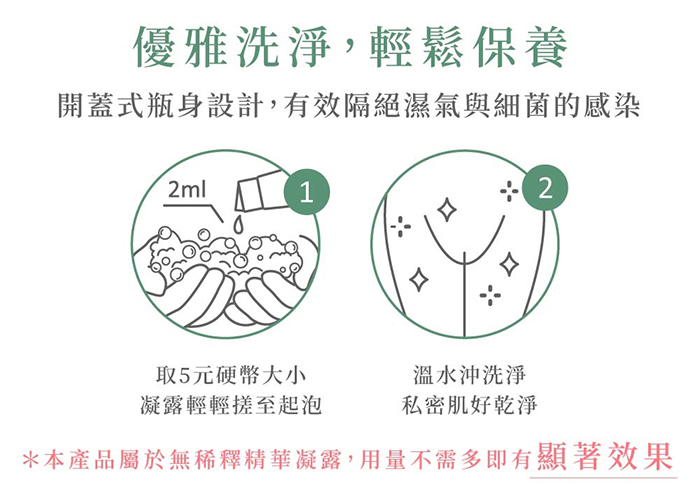 優雅洗淨，輕鬆保養

開蓋式瓶身設計，有效隔絕濕氣與細菌的感染

2ml

1

2

取5元硬幣大小
凝露輕輕搓至起泡

溫水沖洗淨
私密肌好乾淨

＊本產品屬於無稀釋精華凝露，用量不需多即有顯著效果