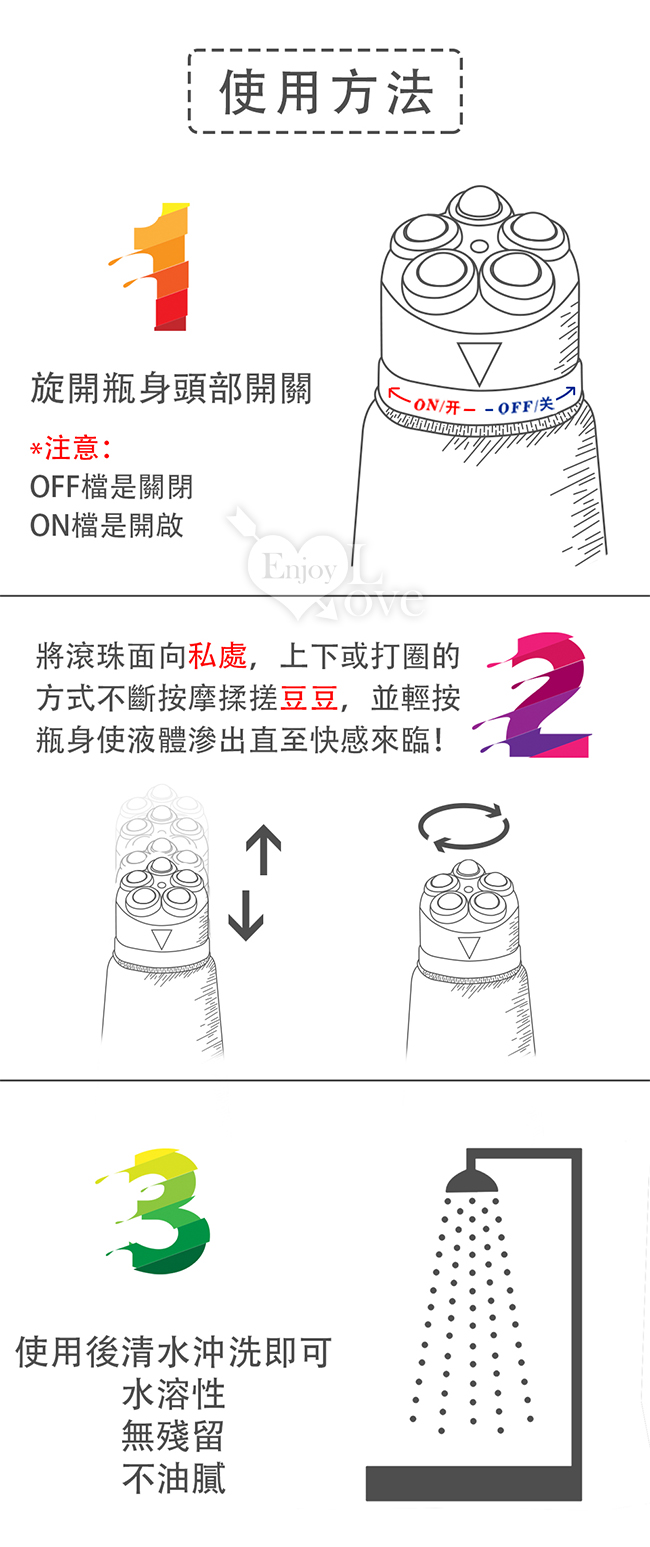 使用方法

1

旋開瓶身頭部開關

*注意:
OFF檔是關閉
ON檔是開啟

ON/开 OFF/关

Enjoy Love

將滾珠面向私處，上下或打圈的方式不斷按摩揉搓豆豆，並輕按瓶身使液體滲出直至快感來臨！

2

3

使用後清水沖洗即可
水溶性
無殘留
不油膩