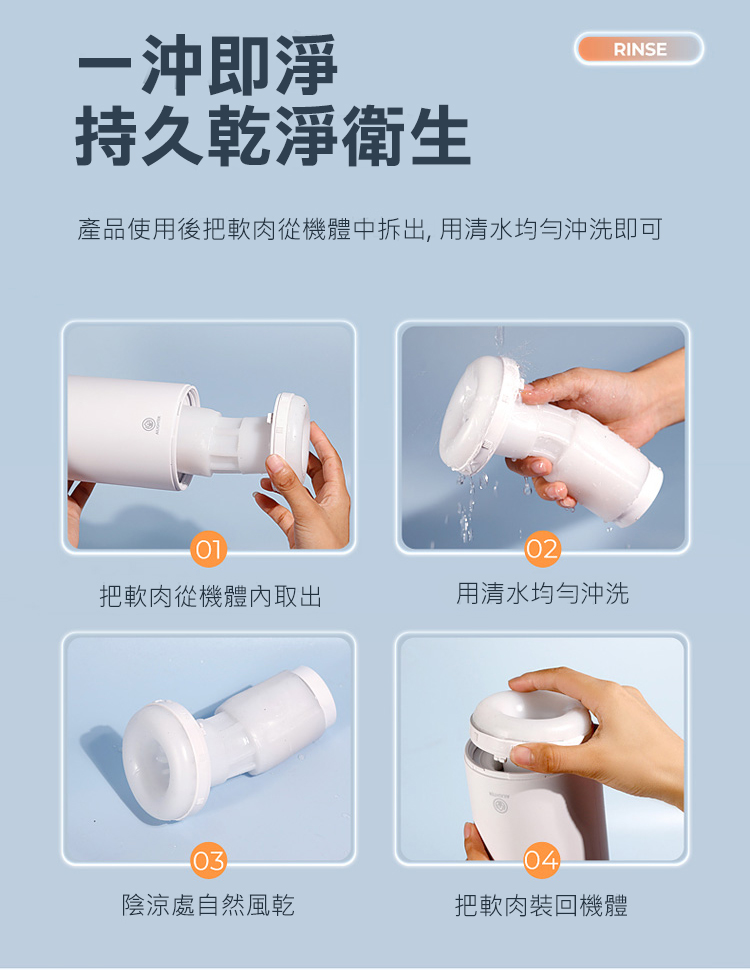 一沖即淨
持久乾淨衛生

RINSE

產品使用後把軟肉從機體中拆出, 用清水均勻沖洗即可

01
把軟肉從機體內取出

02
用清水均勻沖洗

03
陰涼處自然風乾

04
把軟肉裝回機體