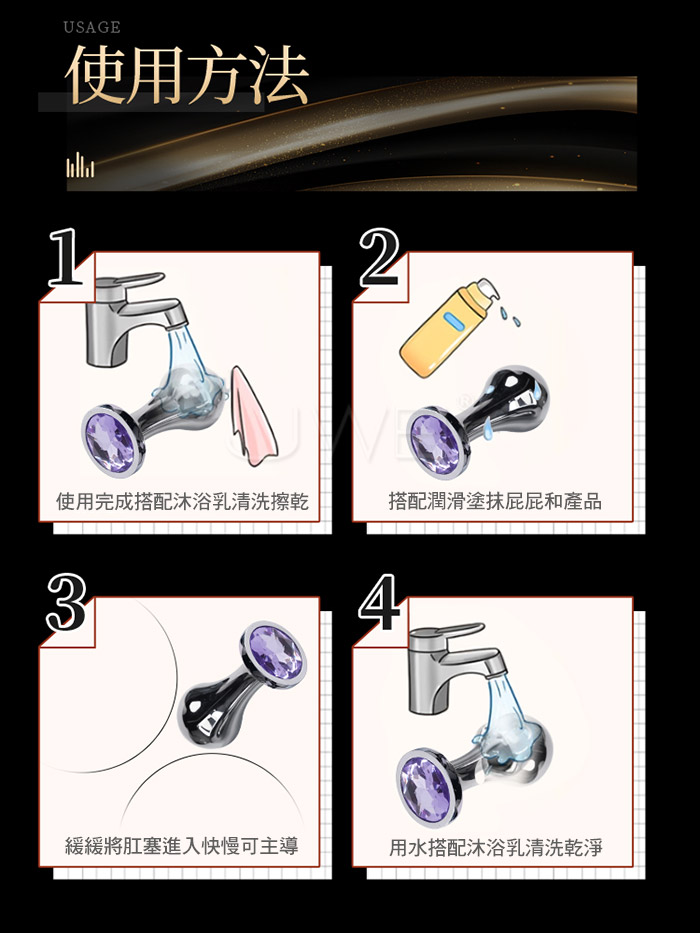 USAGE

使用方法

1

使用完成搭配沐浴乳清洗擦乾

2

搭配潤滑塗抹屁屁和產品

3

緩緩將肛塞進入快慢可主導

4

用水搭配沐浴乳清洗乾淨