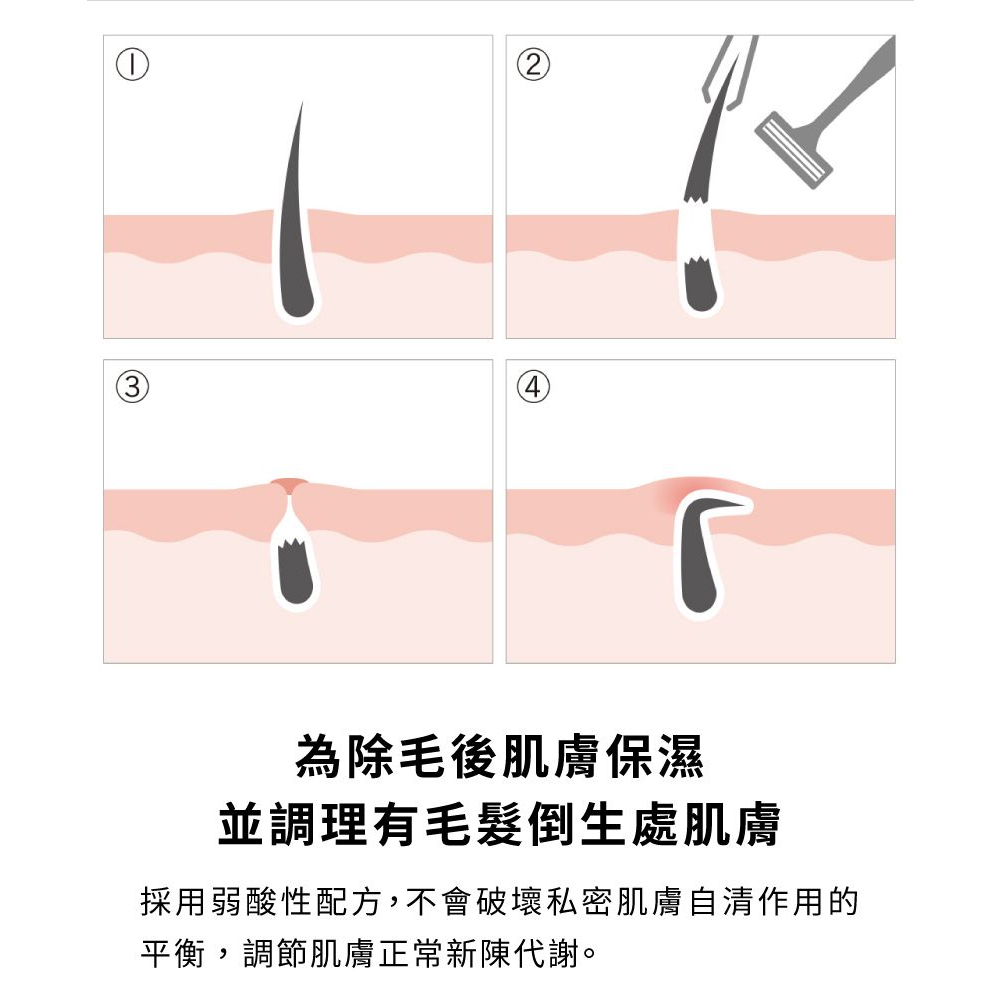 ①

②

③

④

為除毛後肌膚保濕
並調理有毛髮倒生處肌膚

採用弱酸性配方，不會破壞私密肌膚自清作用的平衡，調節肌膚正常新陳代謝。