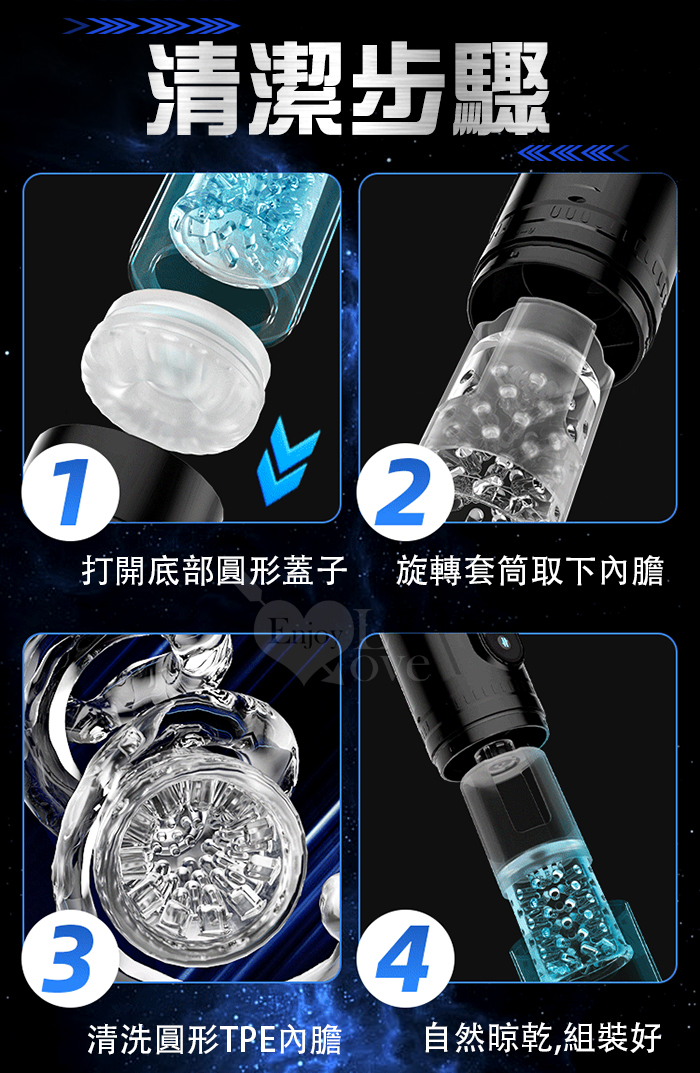 清潔步驟

1
打開底部圓形蓋子

2
旋轉套筒取下內膽

Enjoy Love

3
清洗圓形TPE內膽

4
自然晾乾,組裝好