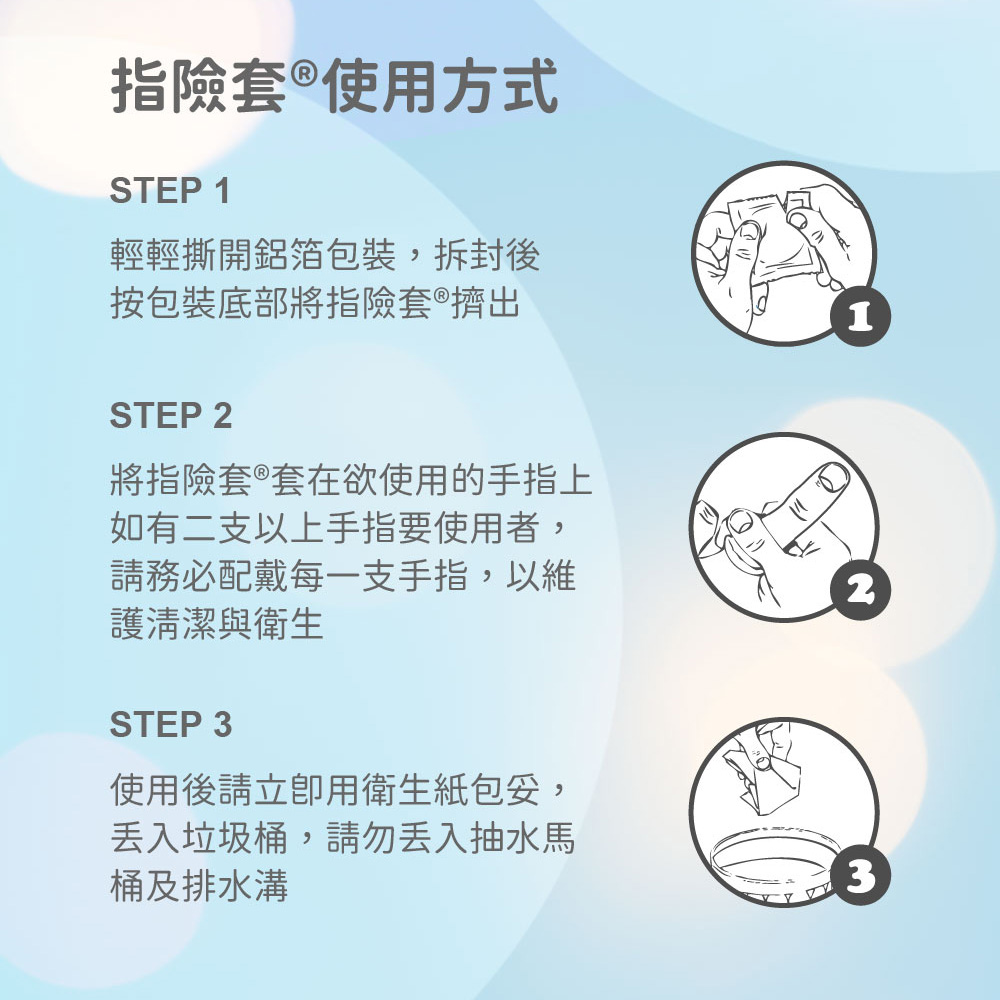 指險套®使用方式

STEP 1

輕輕撕開鋁箔包裝，拆封後按包裝底部將指險套®擠出

1

STEP 2

將指險套®套在欲使用的手指上如有二支以上手指要使用者，請務必配戴每一支手指，以維護清潔與衛生

2

STEP 3

使用後請立即用衛生紙包妥，丟入垃圾桶，請勿丟入抽水馬桶及排水溝

3