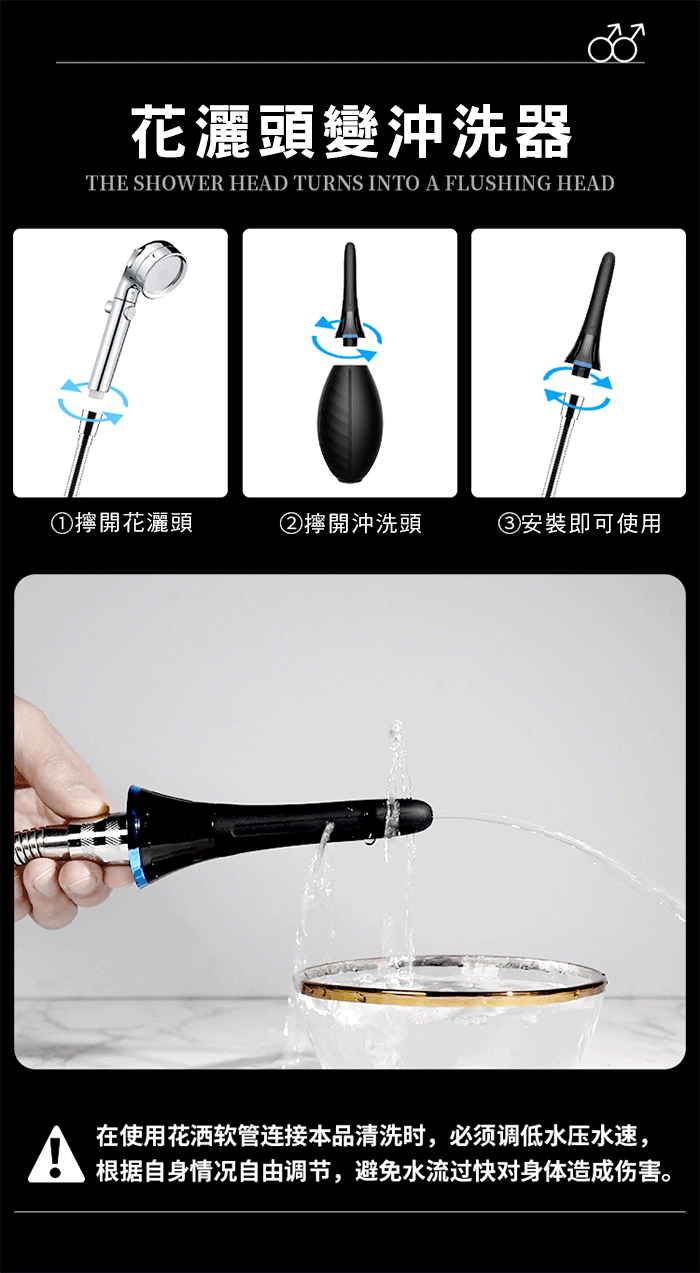 花灑頭變沖洗器
THE SHOWER HEAD TURNS INTO A FLUSHING HEAD

①擰開花灑頭

②擰開沖洗頭

③安裝即可使用

在使用花洒软管连接本品清洗时，必须调低水压水速，根据自身情况自由调节，避免水流过快对身体造成伤害。