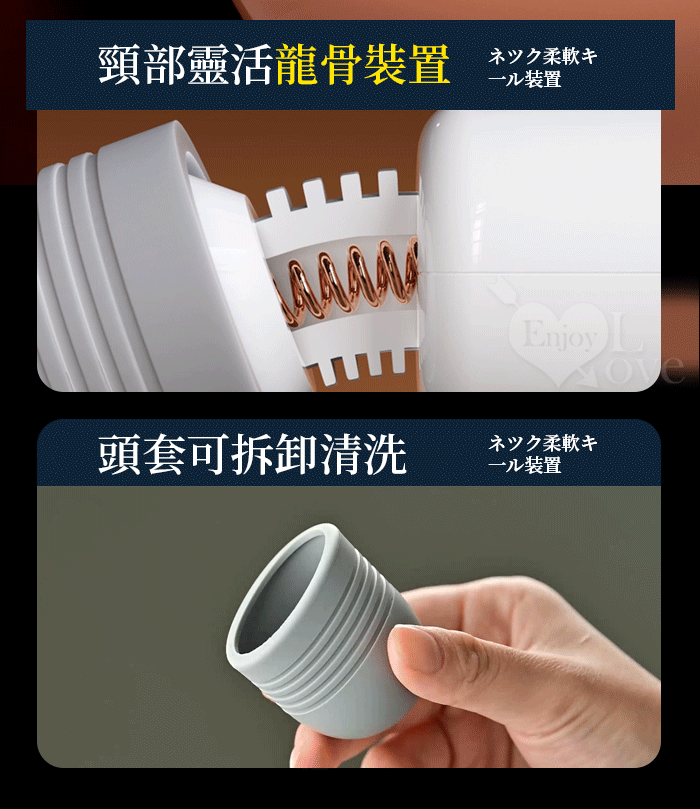 頸部靈活龍骨裝置

ネック柔軟キール装置

Enjoy Love

頭套可拆卸清洗

ネック柔軟キール装置